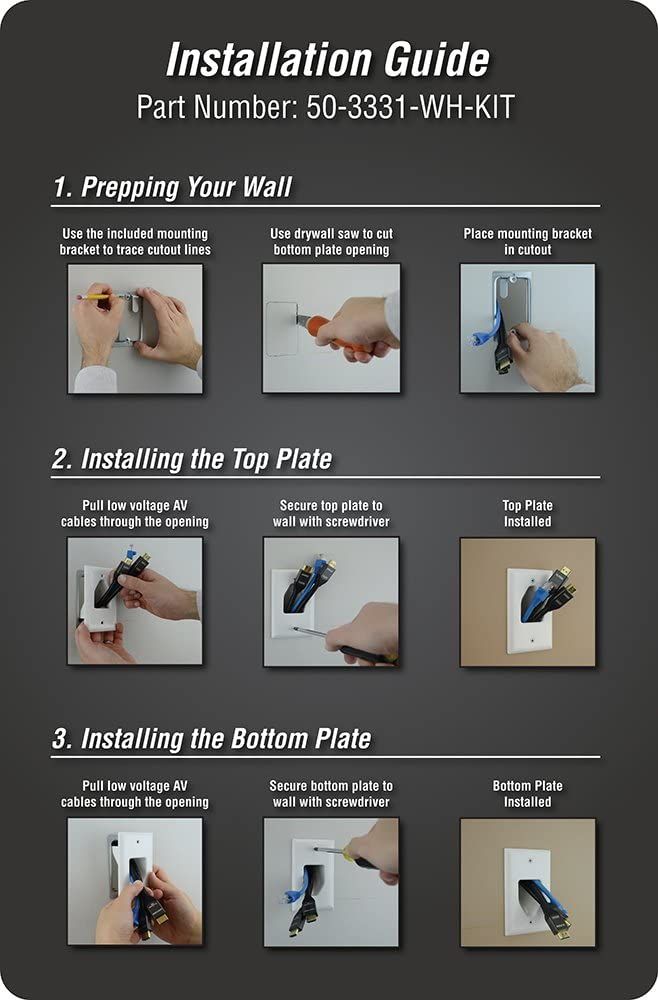 Installation Guide
Part Number: 50-3331-WH-KIT

1. Prepping Your Wall

Use the included mounting bracket to trace cutout lines

Use drywall saw to cut bottom plate opening

Place mounting bracket in cutout

2. Installing the Top Plate

Pull low voltage AV cables through the opening

Secure top plate to wall with screwdriver

Top Plate Installed

3. Installing the Bottom Plate

Pull low voltage AV cables through the opening

Secure bottom plate to wall with screwdriver

Bottom Plate Installed